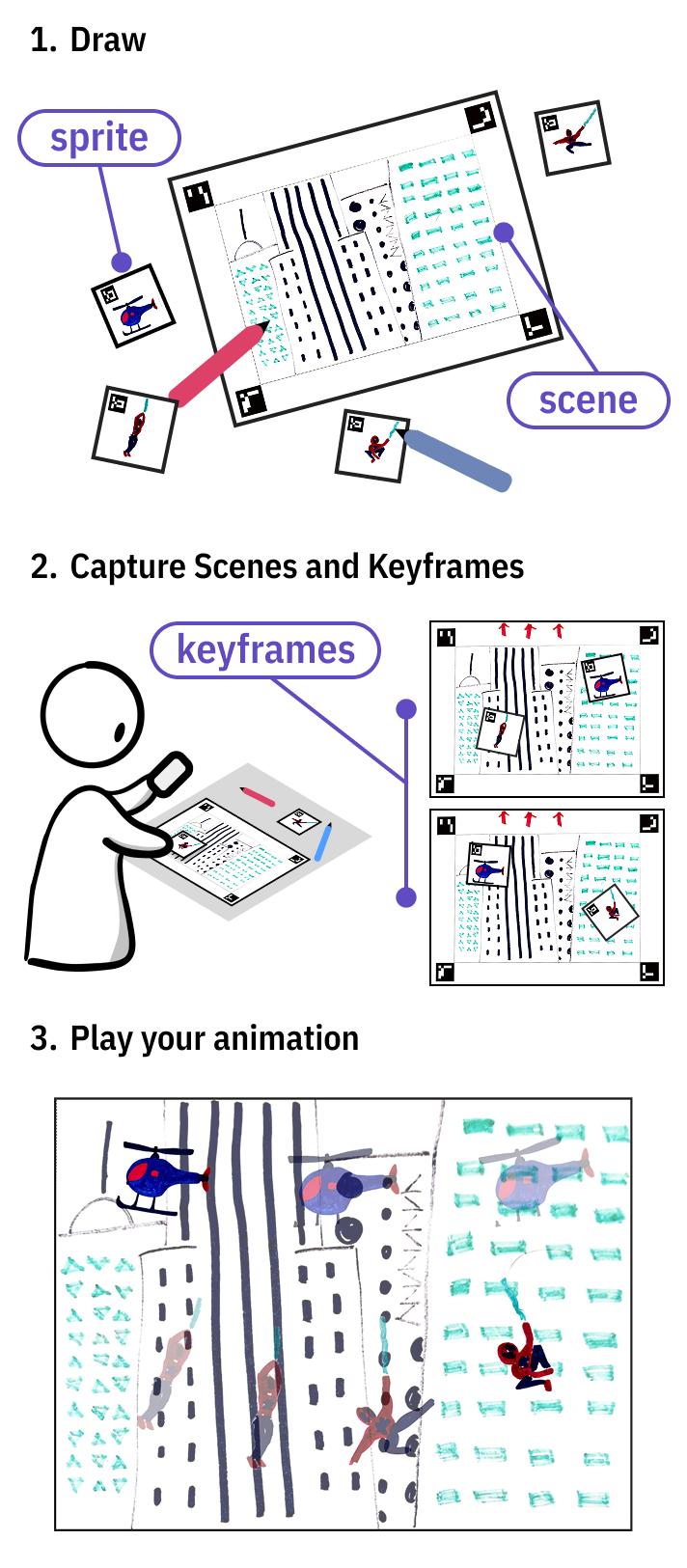 1. Draw

sprite

scene

2. Capture Scenes and Keyframes

keyframes

3. Play your animation